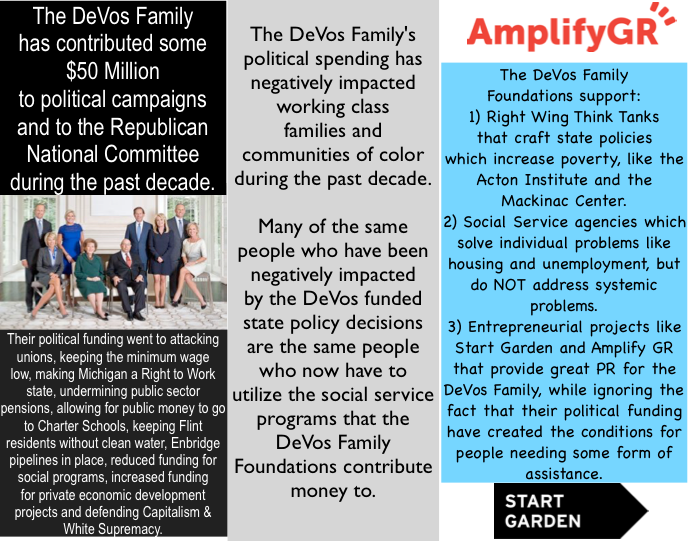 The DeVos Family has contributed some $50 Million to political campaigns and to the Republican National Committee during the past decade.

Their political funding went to attacking unions, keeping the minimum wage low, making Michigan a Right to Work state, undermining public sector pensions, allowing for public money to go to Charter Schools, keeping Flint residents without clean water, Enbridge pipelines in place, reduced funding for social programs, increased funding for private economic development projects and defending Capitalism & White Supremacy.

The DeVos Family's political spending has negatively impacted working class families and communities of color during the past decade.

Many of the same people who have been negatively impacted by the DeVos funded state policy decisions are the same people who now have to utilize the social service programs that the DeVos Family Foundations contribute money to.

AmplifyGR

The DeVos Family Foundations support:
1) Right Wing Think Tanks that craft state policies which increase poverty, like the Acton Institute and the Mackinac Center.
2) Social Service agencies which solve individual problems like housing and unemployment, but do NOT address systemic problems.
3) Entrepreneurial projects like Start Garden and Amplify GR that provide great PR for the DeVos Family, while ignoring the fact that their political funding have created the conditions for people needing some form of assistance.

START GARDEN