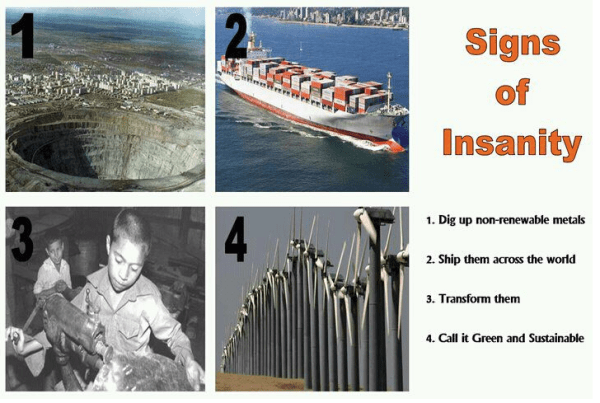 1

2

Signs of Insanity

3

4

1. Dig up non-renewable metals

2. Ship them across the world

3. Transform them

4. Call it Green and Sustainable